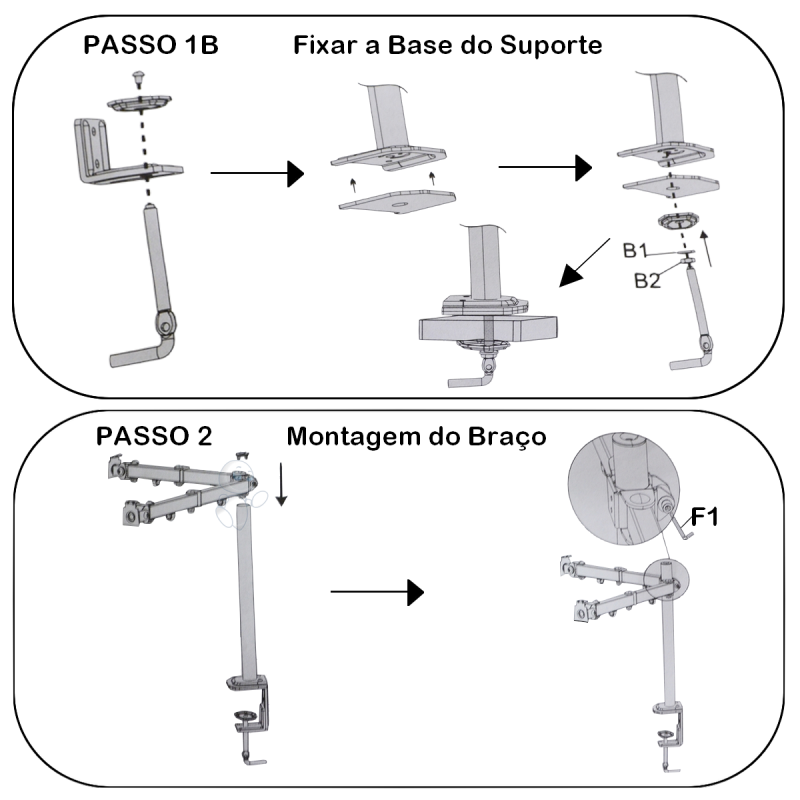 PASSO 1B Fixar a Base do Suporte

B1
B2

PASSO 2 Montagem do Braço

F1